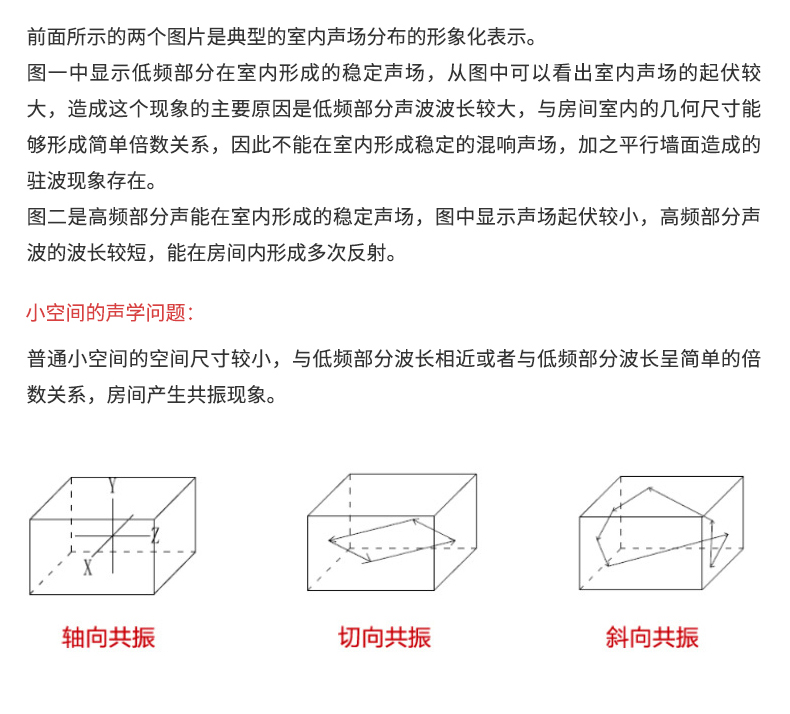 前面所示的两个图片是典型的室内声场分布的形象化表示。
图一中显示低频部分在室内形成的稳定声场，从图中可以看出室内声场的起伏较大，造成这个现象的主要原因是低频部分声波波长较大，与房间室内的几何尺寸能够形成简单倍数关系，因此不能在室内形成稳定的混响声场，加之平行墙面造成的驻波现象存在。
图二是高频部分声能在室内形成的稳定声场，图中显示声场起伏较小，高频部分声波的波长较短，能在房间内形成多次反射。

小空间的声学问题:

普通小空间的空间尺寸较小，与低频部分波长相近或者与低频部分波长呈简单的倍数关系，房间产生共振现象。

Y
Z
X

轴向共振

切向共振

斜向共振